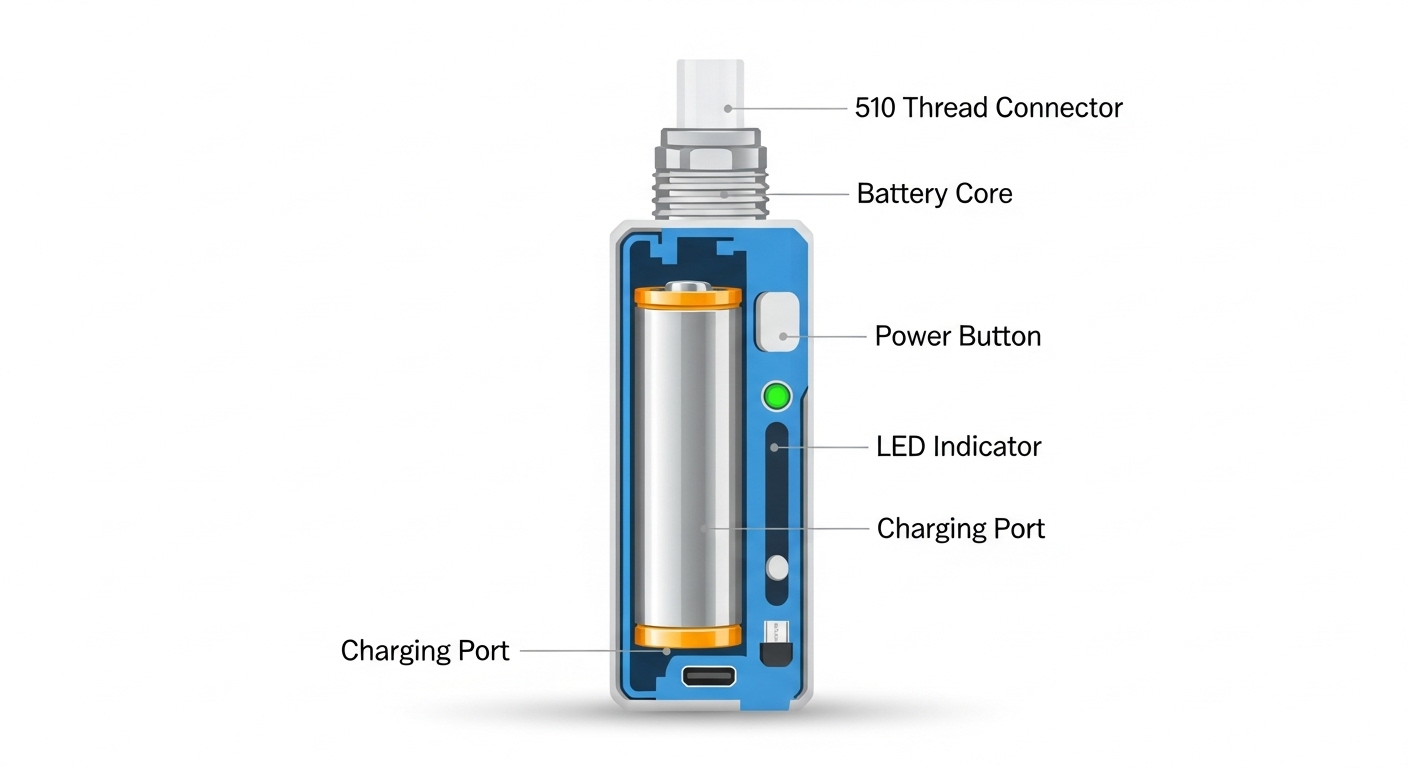 510 Thread Connector
Battery Core
Power Button
LED Indicator
Charging Port
Charging Port